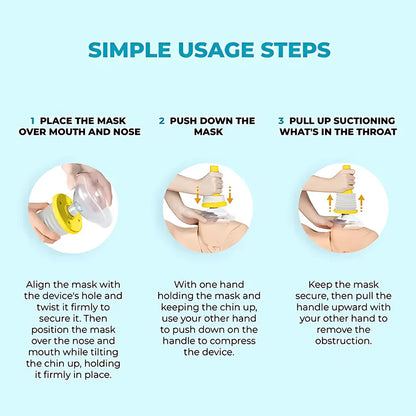 SIMPLE USAGE STEPS

1 PLACE THE MASK OVER MOUTH AND NOSE

Align the mask with the device's hole and twist it firmly to secure it. Then position the mask over the nose and mouth while tilting the chin up, holding it firmly in place.

2 PUSH DOWN THE MASK

With one hand holding the mask and keeping the chin up, use your other hand to push down on the handle to compress the device.

3 PULL UP SUCTIONING WHAT'S IN THE THROAT

Keep the mask secure, then pull the handle upward with your other hand to remove the obstruction.